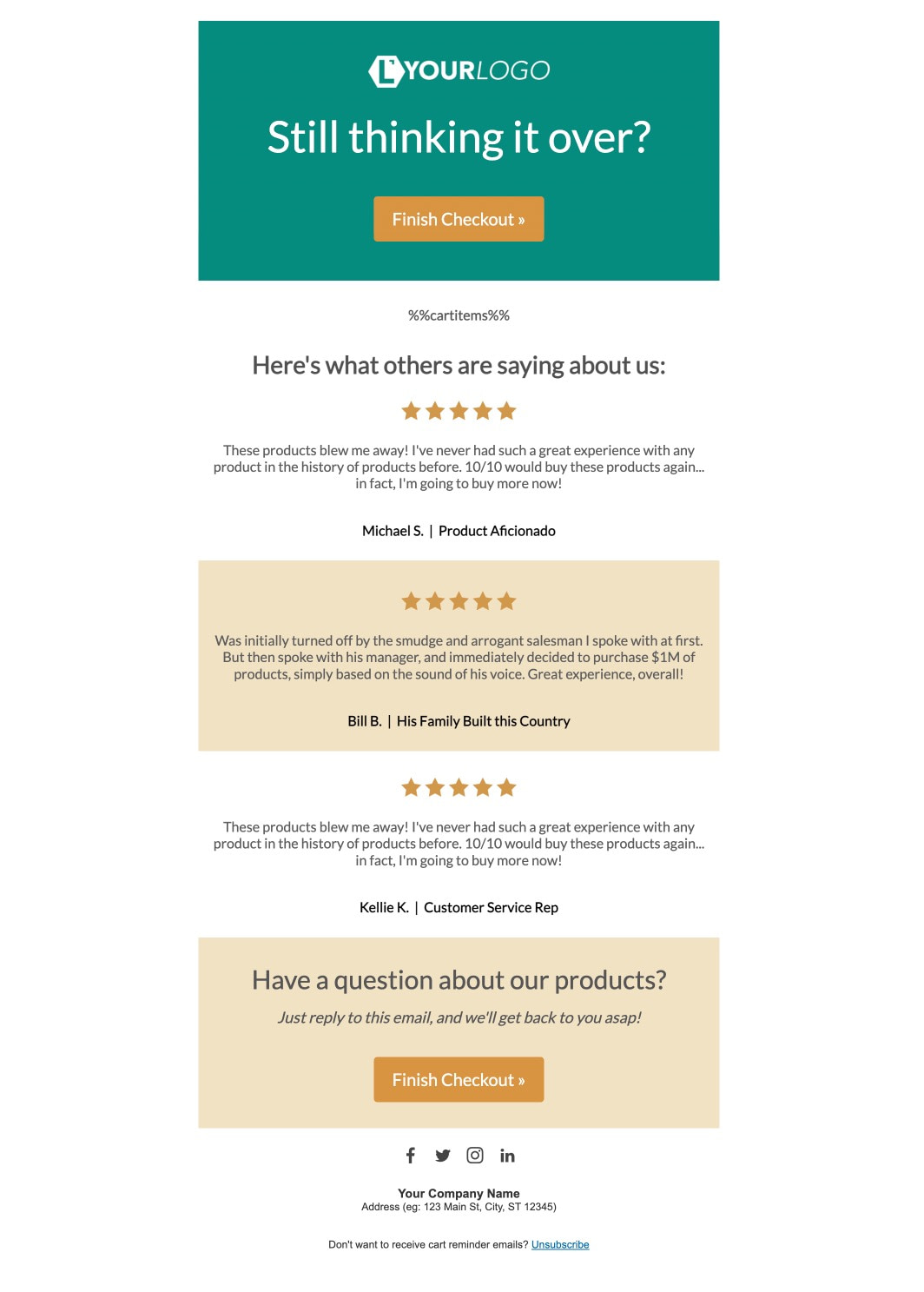 YOURLOGO

Still thinking it over?

Finish Checkout »

%%cartitems%%

Here's what others are saying about us:

These products blew me away! I've never had such a great experience with any product in the history of products before. 10/10 would buy these products again... in fact, I'm going to buy more now!

Michael S. | Product Aficionado

Was initially turned off by the smudge and arrogant salesman I spoke with at first. But then spoke with his manager, and immediately decided to purchase $1M of products, simply based on the sound of his voice. Great experience, overall!

Bill B. | His Family Built this Country

These products blew me away! I've never had such a great experience with any product in the history of products before. 10/10 would buy these products again... in fact, I'm going to buy more now!

Kellie K. | Customer Service Rep

Have a question about our products?

Just reply to this email, and we'll get back to you asap!

Finish Checkout »

Your Company Name
Address (eg: 123 Main St, City, ST 12345)

Don't want to receive cart reminder emails? Unsubscribe